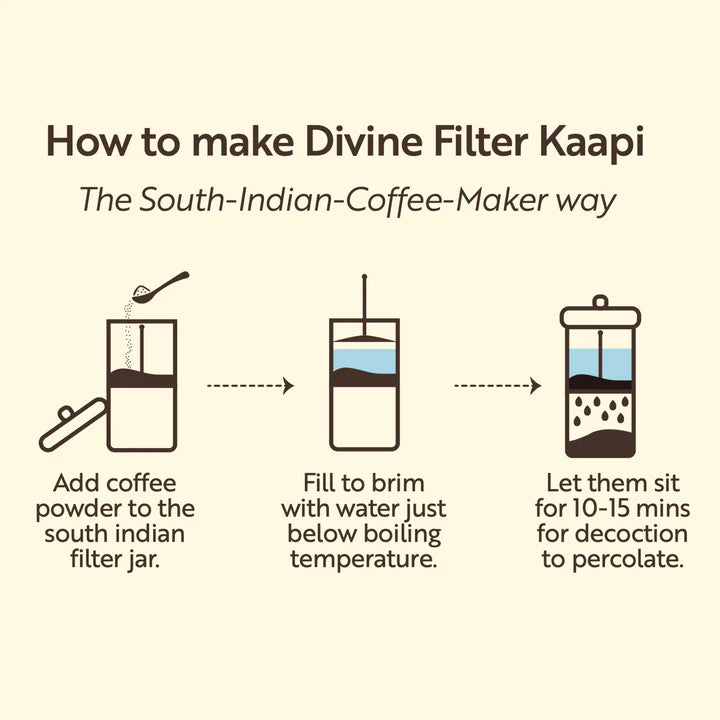 How to make Divine Filter Kaapi

The South-Indian-Coffee-Maker way

Add coffee powder to the south indian filter jar.

Fill to brim with water just below boiling temperature.

Let them sit for 10-15 mins for decoction to percolate.