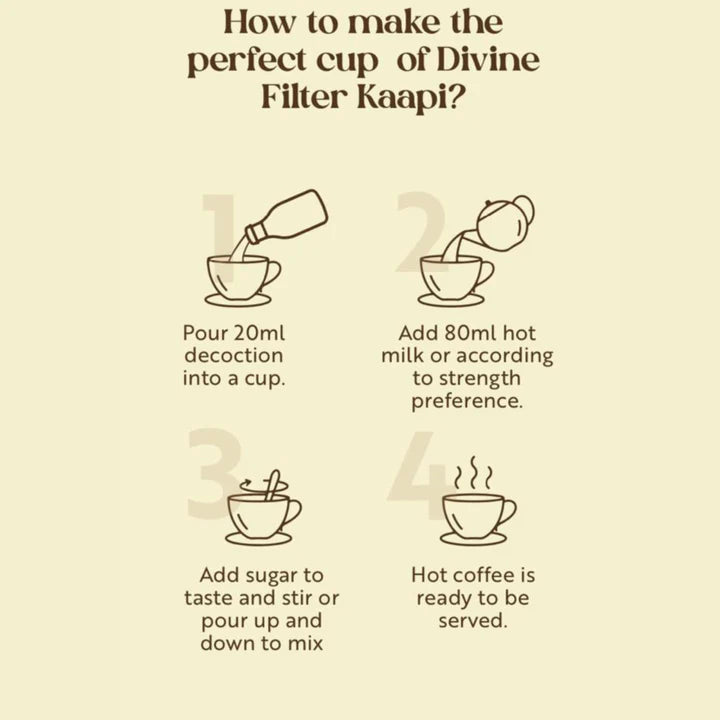 How to make the perfect cup of Divine Filter Kaapi?

1

Pour 20ml decoction into a cup.

2

Add 80ml hot milk or according to strength preference.

3

Add sugar to taste and stir or pour up and down to mix

4

Hot coffee is ready to be served.